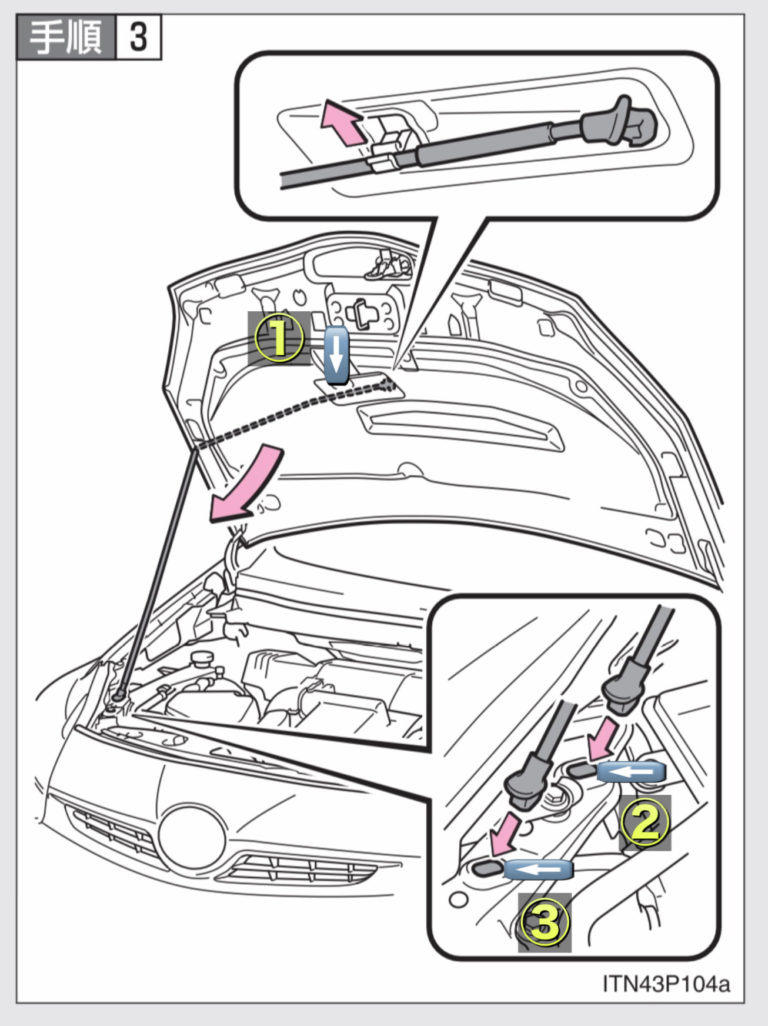 手順 3

1

2

3

ITN43P104a